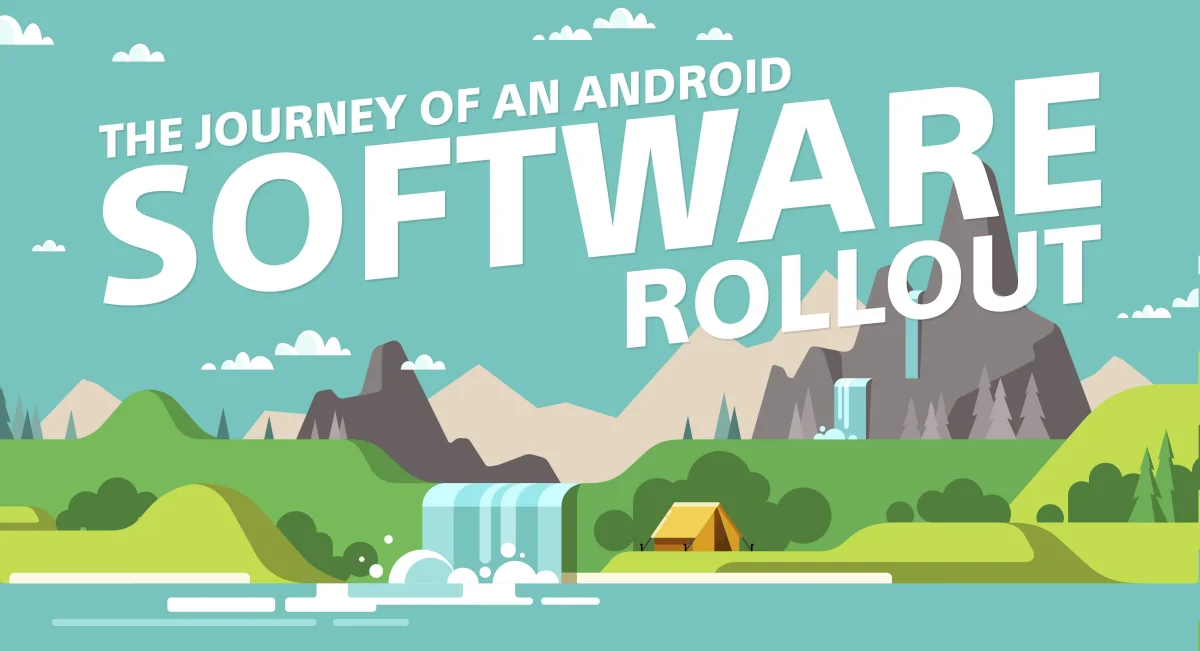 THE JOURNEY OF AN ANDROID
SOFTWARE
ROLLOUT