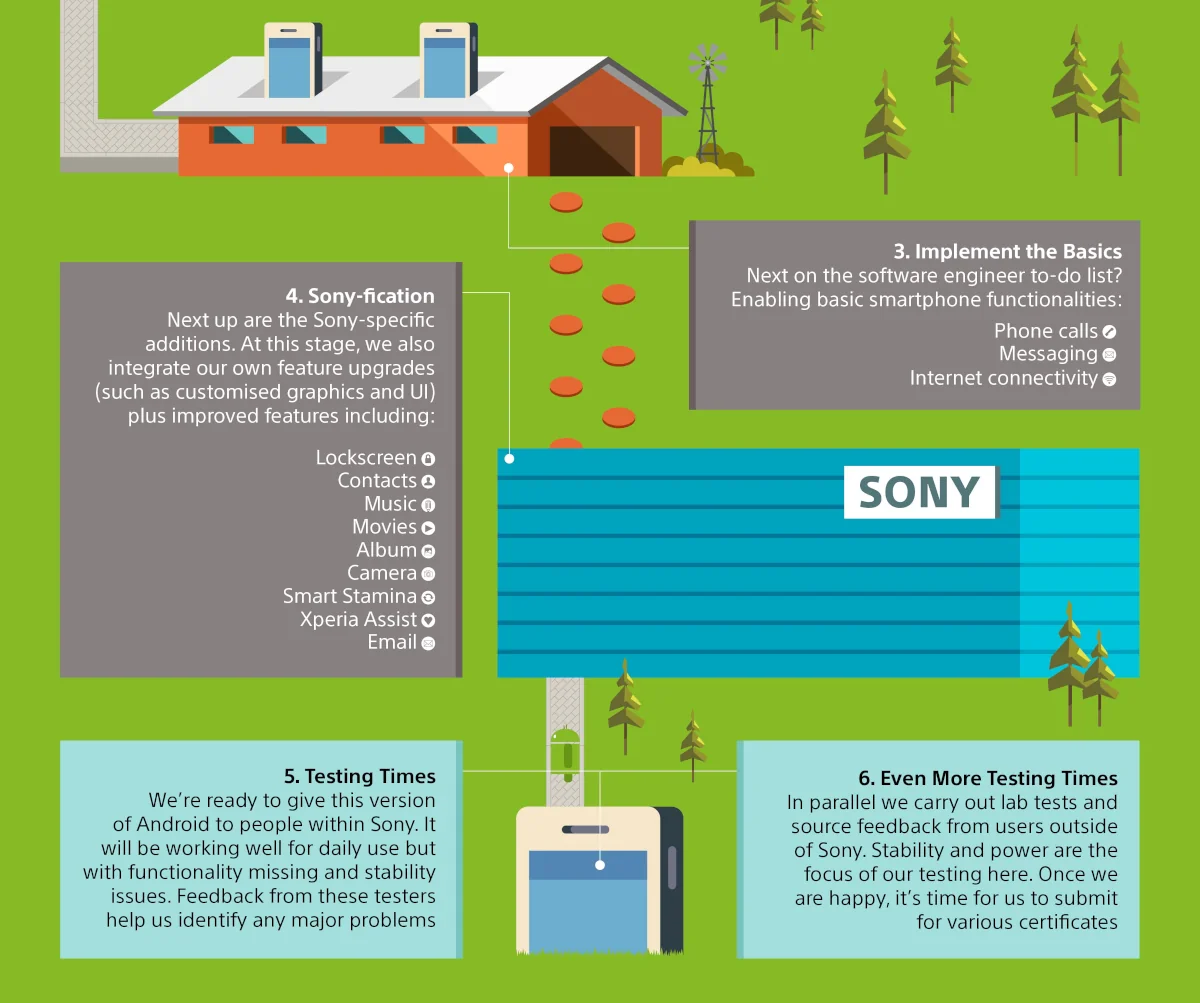 3. Implement the Basics
Next on the software engineer to-do list? Enabling basic smartphone functionalities:

Phone calls
Messaging
Internet connectivity

4. Sony-fication
Next up are the Sony-specific additions. At this stage, we also integrate our own feature upgrades (such as customised graphics and UI) plus improved features including:

Lockscreen
Contacts
Music
Movies
Album
Camera
Smart Stamina
Xperia Assist
Email

SONY

5. Testing Times
We're ready to give this version of Android to people within Sony. It will be working well for daily use but with functionality missing and stability issues. Feedback from these testers help us identify any major problems

6. Even More Testing Times
In parallel we carry out lab tests and source feedback from users outside of Sony. Stability and power are the focus of our testing here. Once we are happy, it's time for us to submit for various certificates